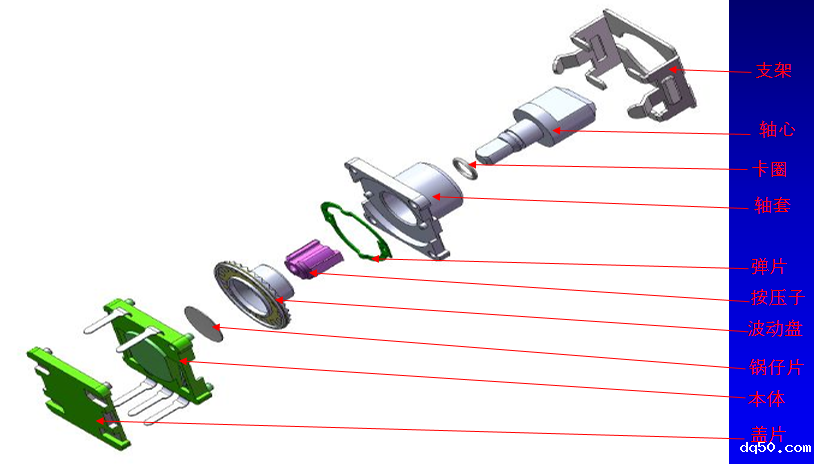 支架
轴心
卡圈
轴套
弹片
按压子
波动盘
锅仔片
本体
盖片
dq50.com