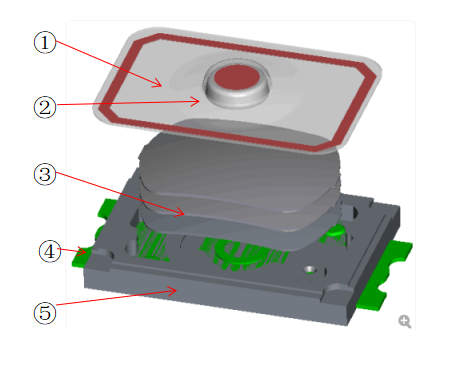 ①
②
③
④
⑤